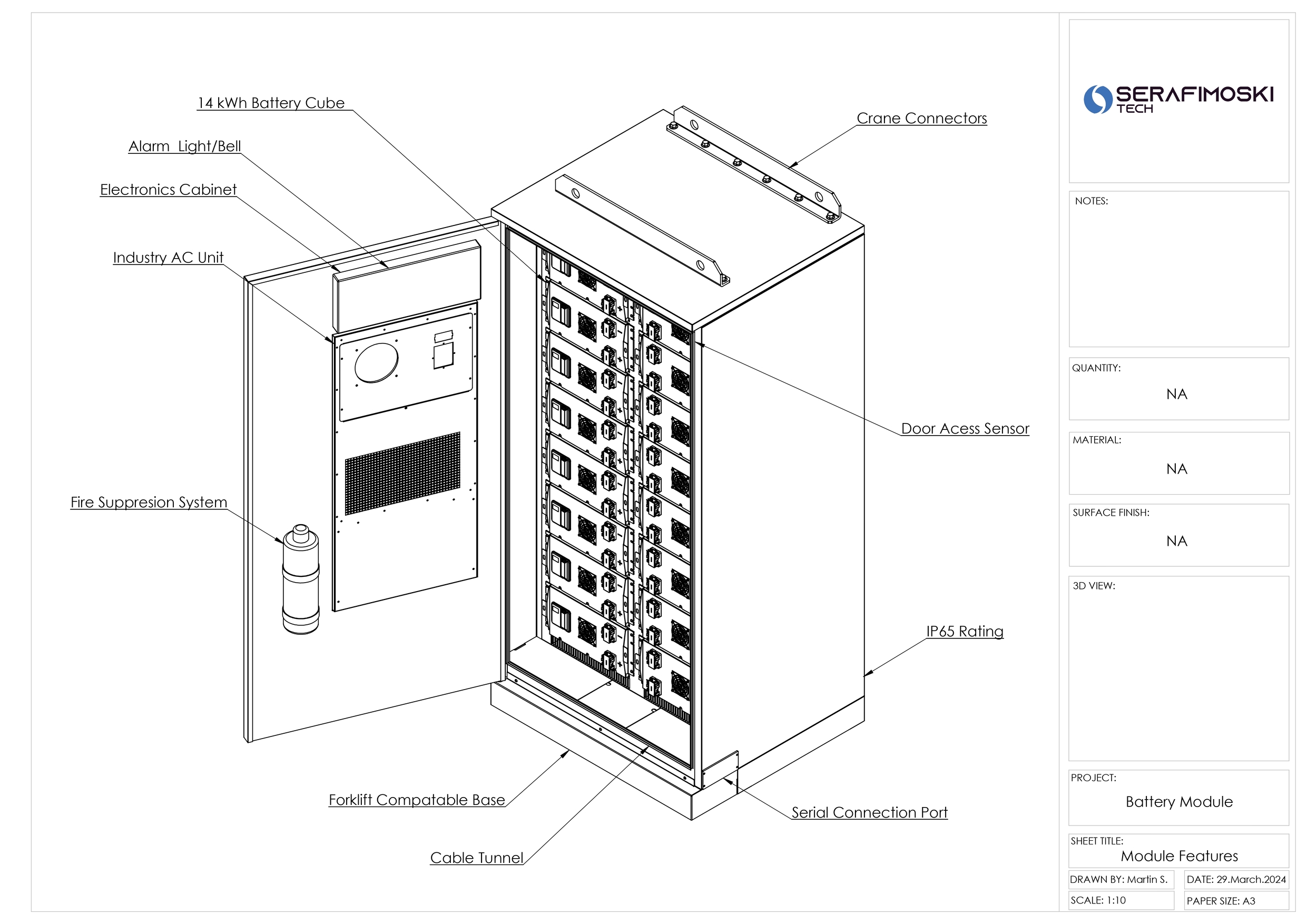 14 kWh Battery Cube

Alarm Light/Bell

Electronics Cabinet

Industry AC Unit

Fire Suppresion System

Crane Connectors

Door Acess Sensor

IP65 Rating

Forklift Compatable Base

Cable Tunnel

Serial Connection Port

SERAFIMOSKI TECH

NOTES:

QUANTITY:
NA

MATERIAL:
NA

SURFACE FINISH:
NA

3D VIEW:

PROJECT:
Battery Module

SHEET TITLE:
Module Features

DRAWN BY: Martin S.
DATE: 29.March.2024
SCALE: 1:10
PAPER SIZE: A3